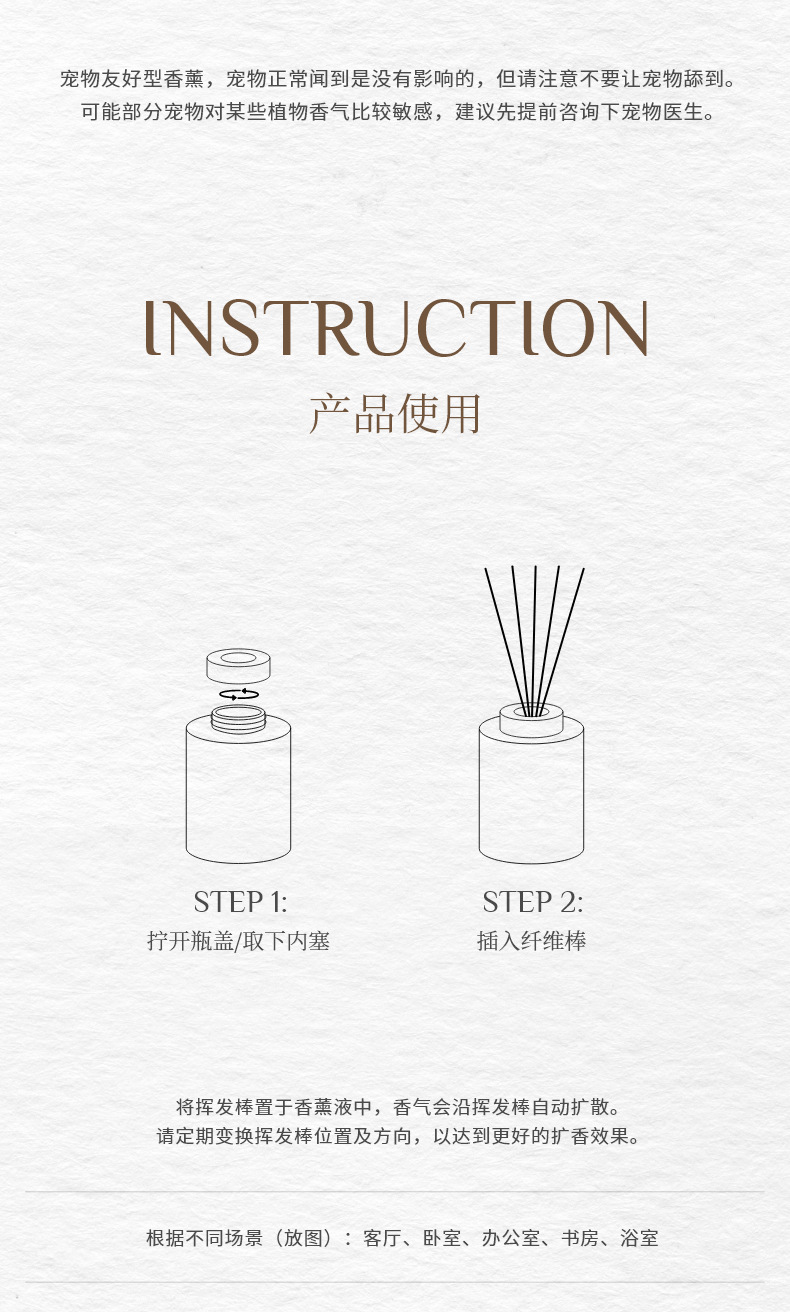 宠物友好型香薰，宠物正常闻到是没有影响的，但请注意不要让宠物舔到。
可能部分宠物对某些植物香气比较敏感，建议先提前咨询下宠物医生。

INSTRUCTION
产品使用

STEP 1:
拧开瓶盖/取下内塞

STEP 2:
插入纤维棒

将挥发棒置于香薰液中，香气会沿挥发棒自动扩散。
请定期变换挥发棒位置及方向，以达到更好的扩香效果。

根据不同场景（放图）：客厅、卧室、办公室、书房、浴室