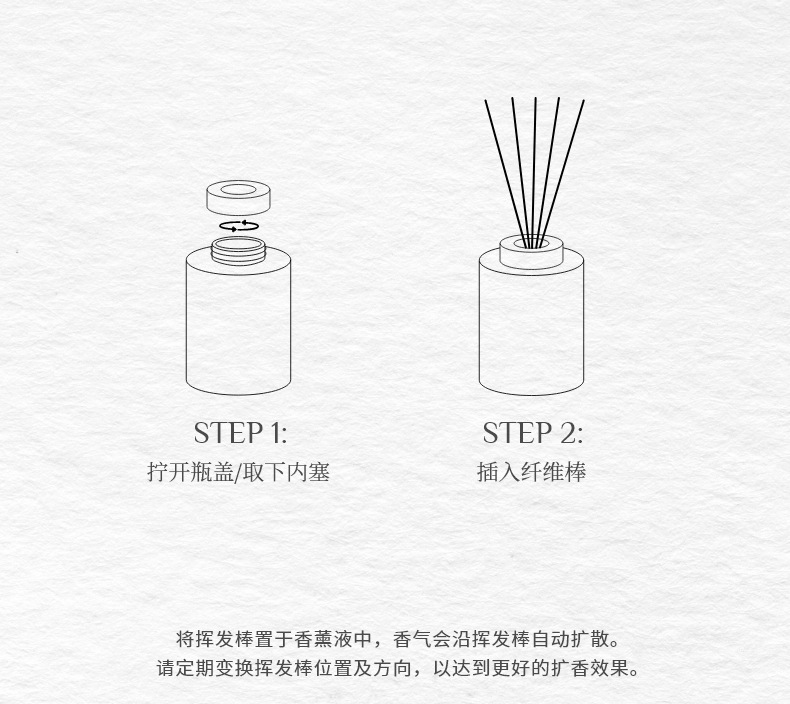 STEP 1:
拧开瓶盖/取下内塞

STEP 2:
插入纤维棒

将挥发棒置于香薰液中，香气会沿挥发棒自动扩散。
请定期变换挥发棒位置及方向，以达到更好的扩香效果。