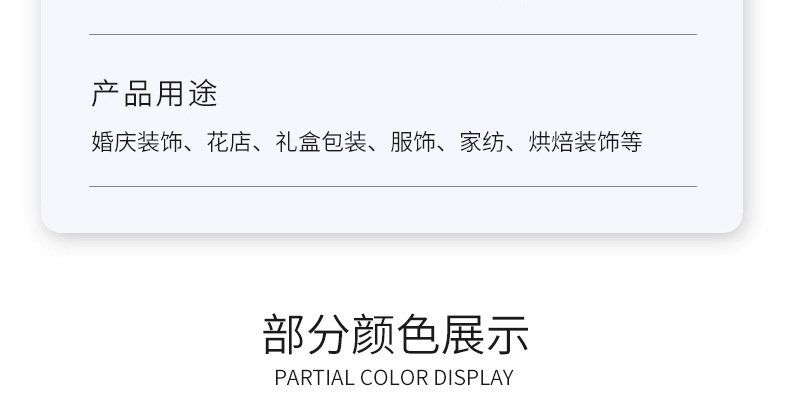 产品用途

婚庆装饰、花店、礼盒包装、服饰、家纺、烘焙装饰等

部分颜色展示

PARTIAL COLOR DISPLAY