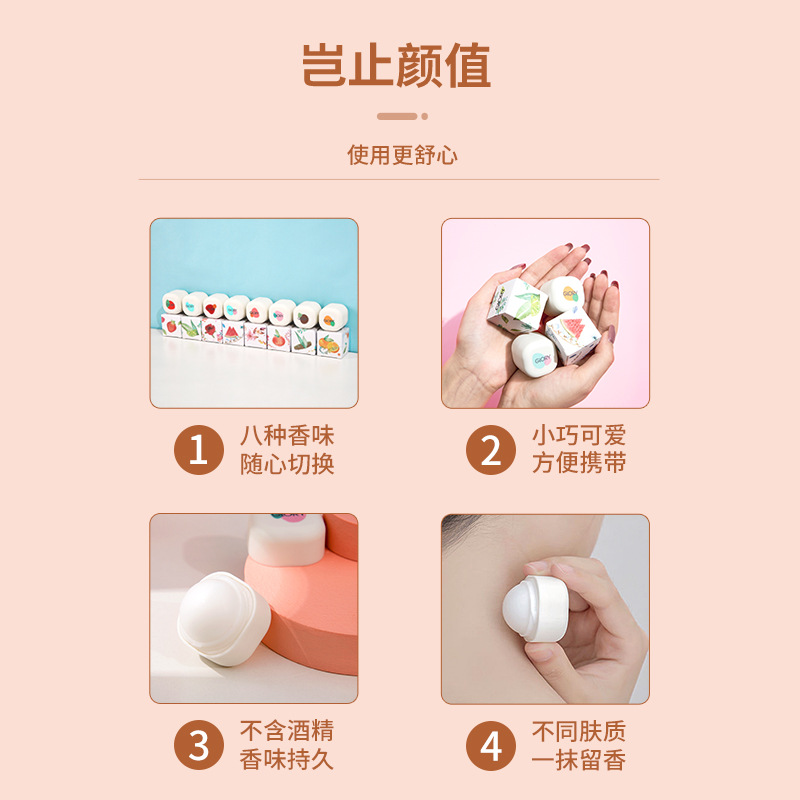 岂止颜值

使用更舒心

1 八种香味 随心切换

2 小巧可爱 方便携带

3 不含酒精 香味持久

4 不同肤质 一抹留香