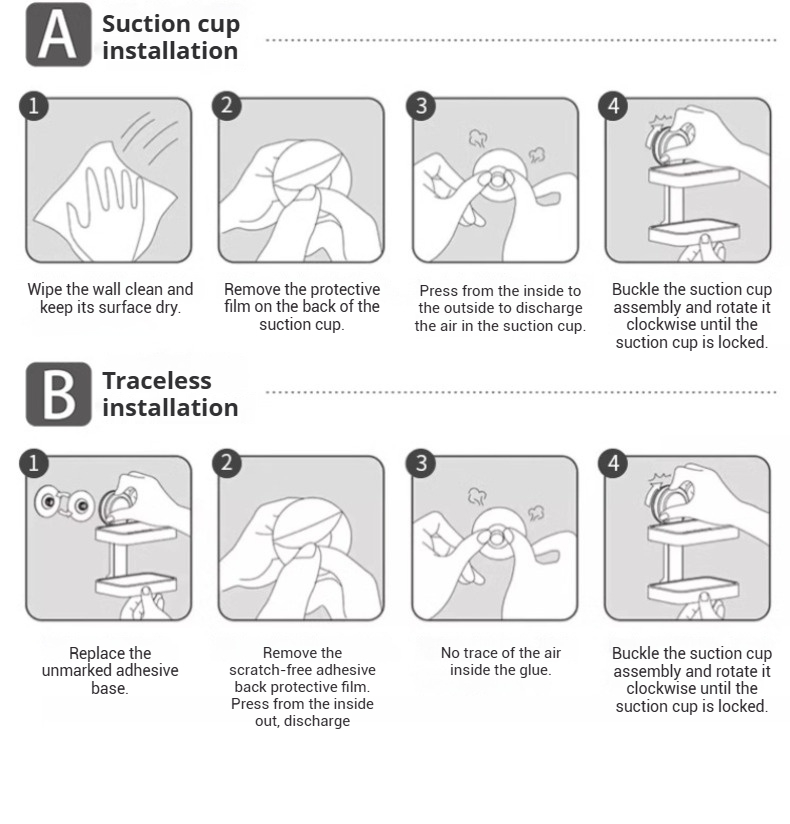 A Suction cup installation

1

Wipe the wall clean and keep its surface dry.

2

Remove the protective film on the back of the suction cup.

3

Press from the inside to the outside to discharge the air in the suction cup.

4

Buckle the suction cup assembly and rotate it clockwise until the suction cup is locked.

B Traceless installation

1

Replace the unmarked adhesive base.

2

Remove the scratch-free adhesive back protective film. Press from the inside out, discharge

3

No trace of the air inside the glue.

4

Buckle the suction cup assembly and rotate it clockwise until the suction cup is locked.