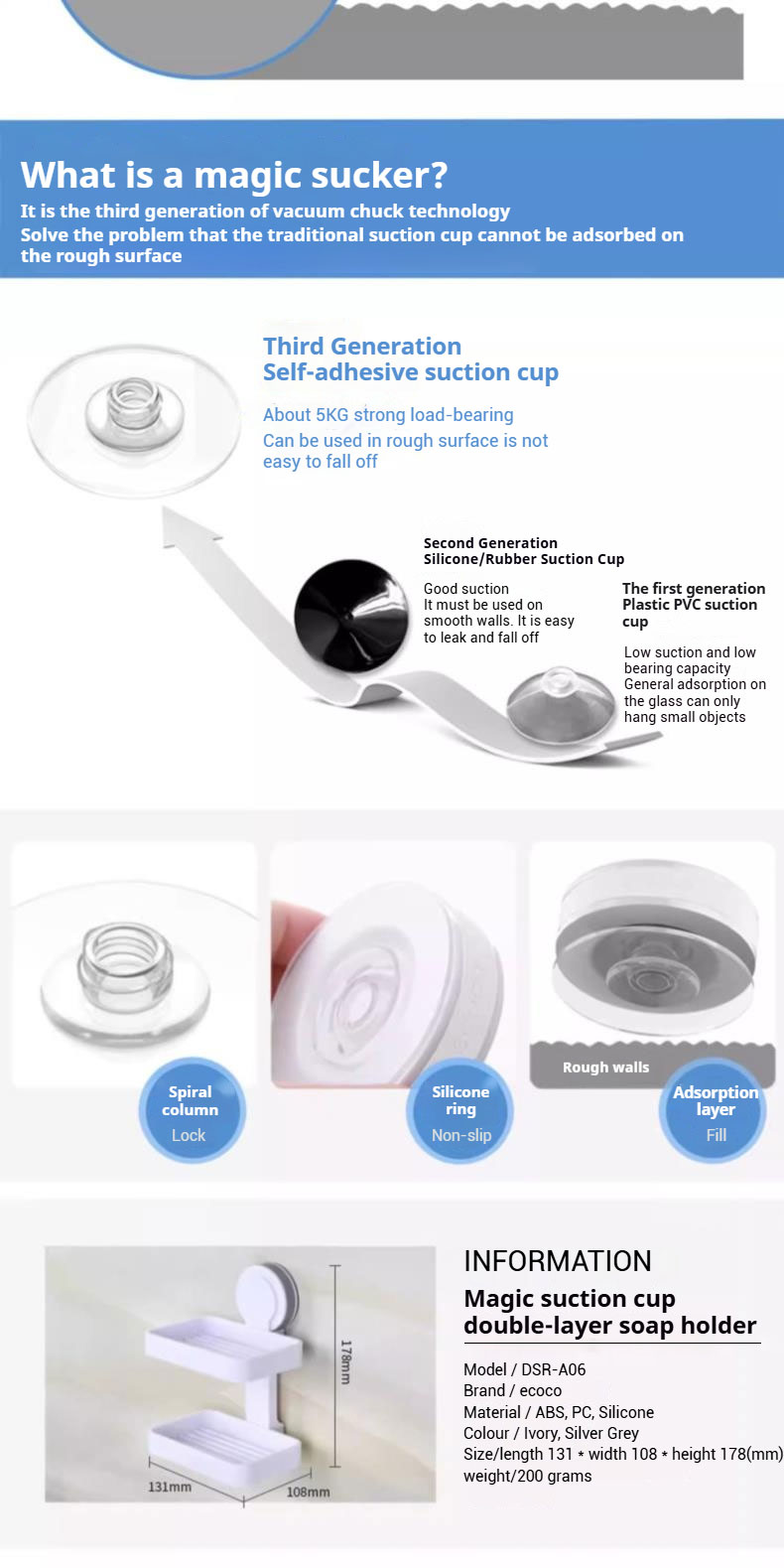 What is a magic sucker?
It is the third generation of vacuum chuck technology
Solve the problem that the traditional suction cup cannot be adsorbed on the rough surface

Third Generation
Self-adhesive suction cup

About 5KG strong load-bearing
Can be used in rough surface is not easy to fall off

Second Generation
Silicone/Rubber Suction Cup

Good suction
It must be used on smooth walls. It is easy to leak and fall off

The first generation
Plastic PVC suction cup

Low suction and low bearing capacity
General adsorption on the glass can only hang small objects

Spiral column
Lock

Silicone ring
Non-slip

Rough walls

Adsorption layer
Fill

178mm
131mm
108mm

INFORMATION
Magic suction cup double-layer soap holder

Model / DSR-A06
Brand / ecoco
Material / ABS, PC, Silicone
Colour / Ivory, Silver Grey
Size/length 131 * width 108 * height 178(mm)
weight/200 grams